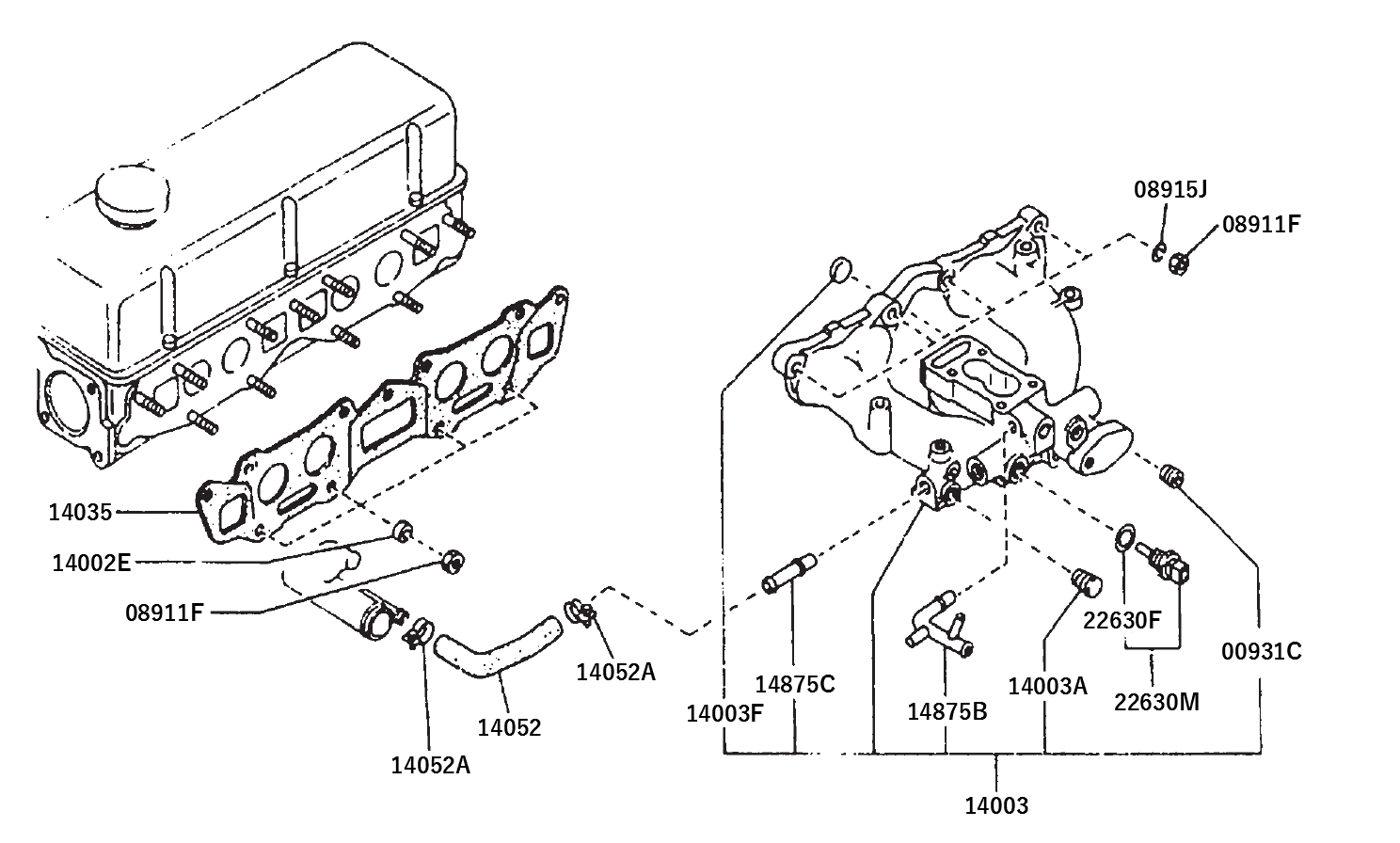 08915J
08911F
14035
14002E
08911F
14052A
14052
14052A
14003F
14875C
14875B
14003A
22630F
22630M
00931C
14003