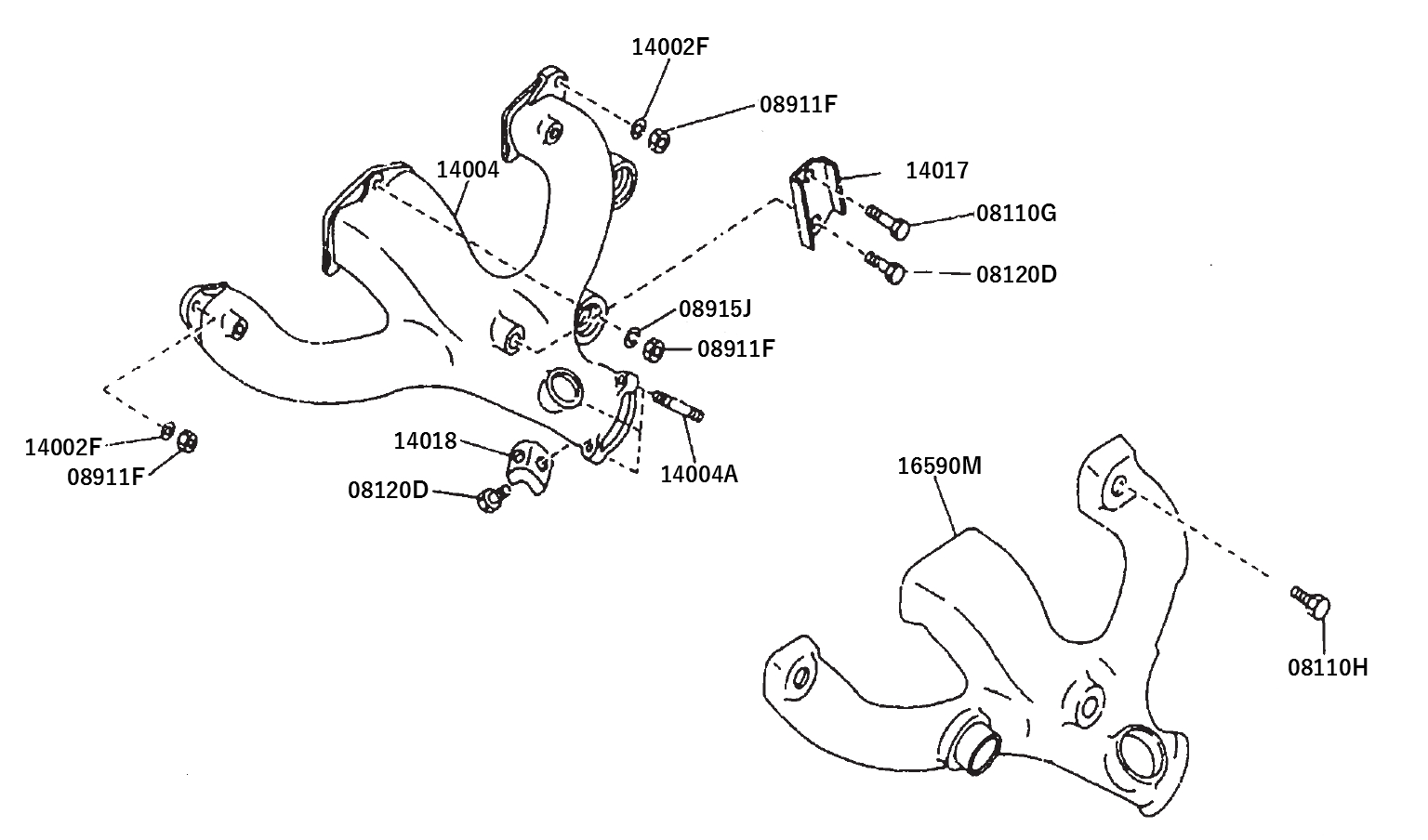 14002F
08911F
14004
14017
08110G
08120D
08915J
08911F
14002F
08911F
14018
08120D
14004A
16590M
08110H